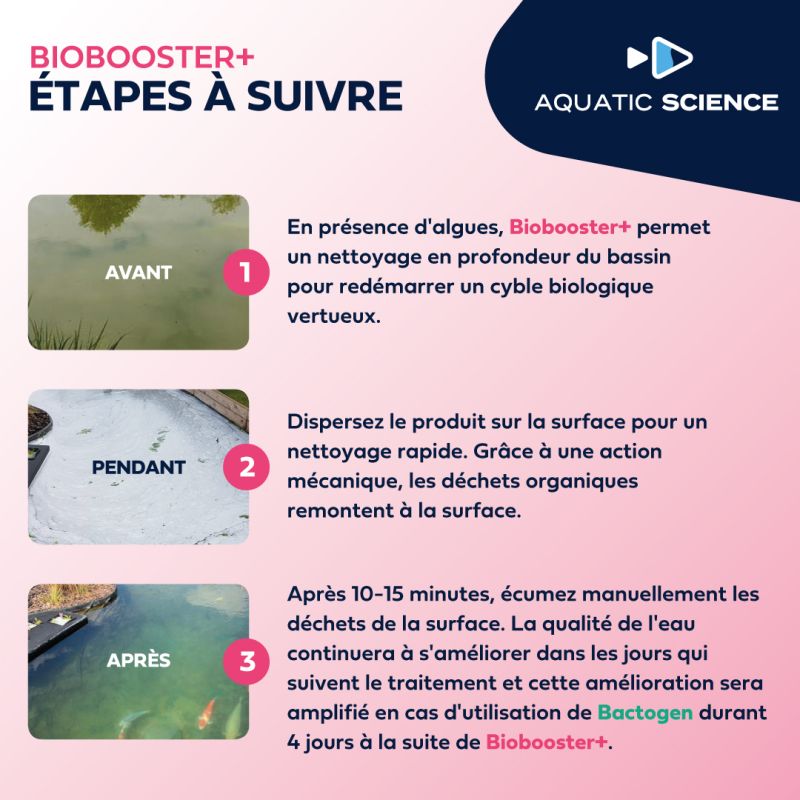 BIOBOOSTER+
ÉTAPES À SUIVRE

AQUATIC SCIENCE

AVANT

1

En présence d'algues, Biobooster+ permet un nettoyage en profondeur du bassin pour redémarrer un cyble biologique vertueux.

PENDANT

2

Dispersez le produit sur la surface pour un nettoyage rapide. Grâce à une action mécanique, les déchets organiques remontent à la surface.

APRÈS

3

Après 10-15 minutes, écumez manuellement les déchets de la surface. La qualité de l'eau continuera à s'améliorer dans les jours qui suivent le traitement et cette amélioration sera amplifié en cas d'utilisation de Bactogen durant 4 jours à la suite de Biobooster+.