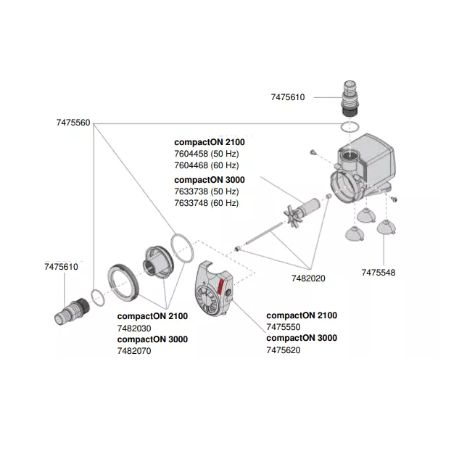 7475610

7475560

compactON 2100
7604458 (50 Hz)
7604468 (60 Hz)

compactON 3000
7633738 (50 Hz)
7633748 (60 Hz)

7475610

7482020

7475548

compactON 2100
7482030
compactON 3000
7482070

compactON 2100
7475550
compactON 3000
7475620