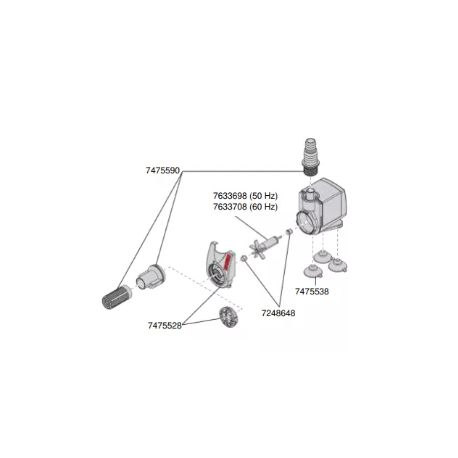 7475590

7633698 (50 Hz)
7633708 (60 Hz)

7475538

7248648

7475528