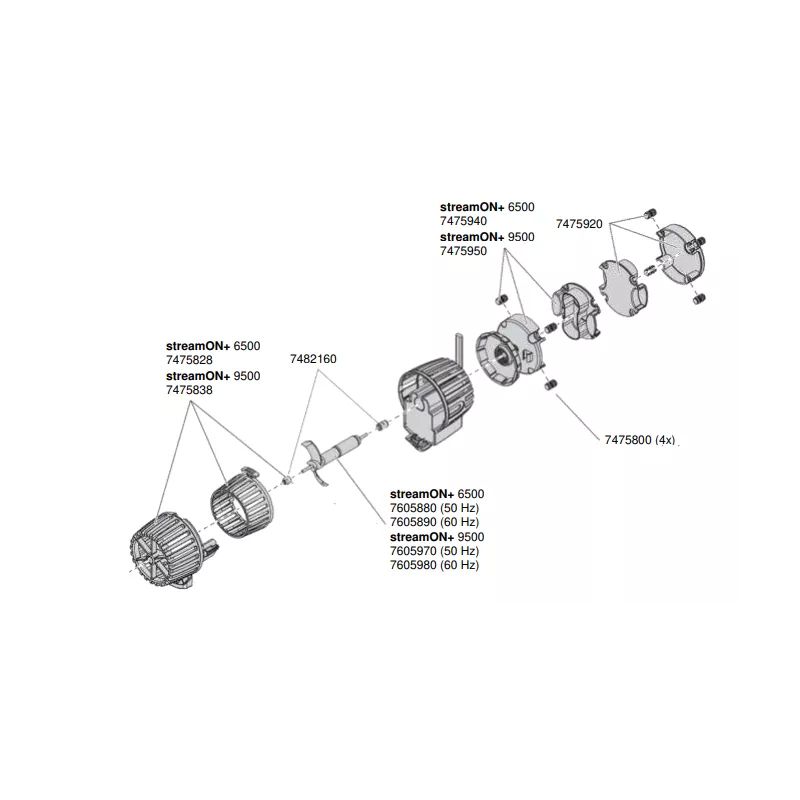 streamON+ 6500
7475940
streamON+ 9500
7475950

7475920

streamON+ 6500
7475828
streamON+ 9500
7475838

7482160

7475800 (4x)

streamON+ 6500
7605880 (50 Hz)
7605890 (60 Hz)
streamON+ 9500
7605970 (50 Hz)
7605980 (60 Hz)