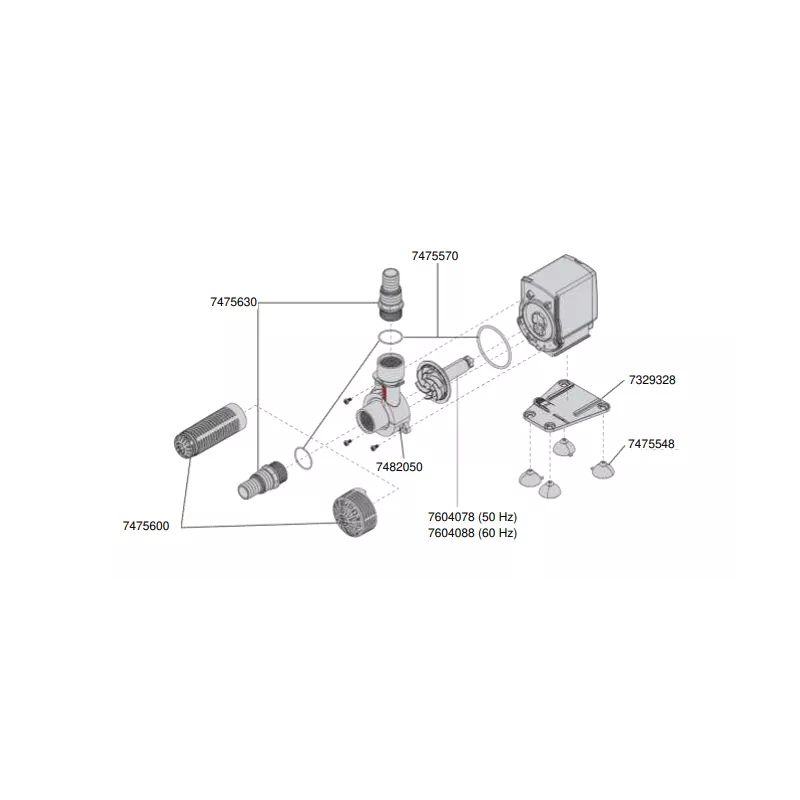 7475570

7475630

7329328

7475548

7482050

7475600

7604078 (50 Hz)
7604088 (60 Hz)