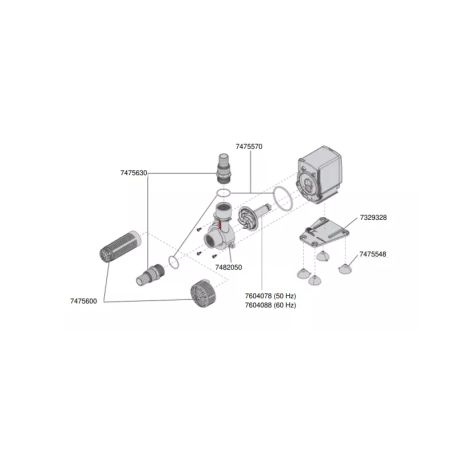 7475570

7475630

7329328

7475548

7482050

7604078 (50 Hz)
7604088 (60 Hz)

7475600