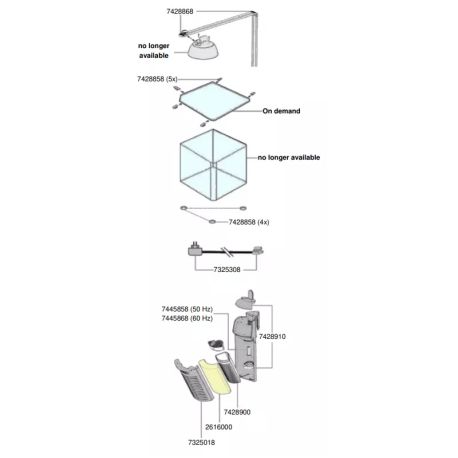 7428868

no longer available

7428858 (5x)

On demand

no longer available

7428858 (4x)

7325308

7445858 (50 Hz)
7445868 (60 Hz)

7428910

7428900

2616000

7325018