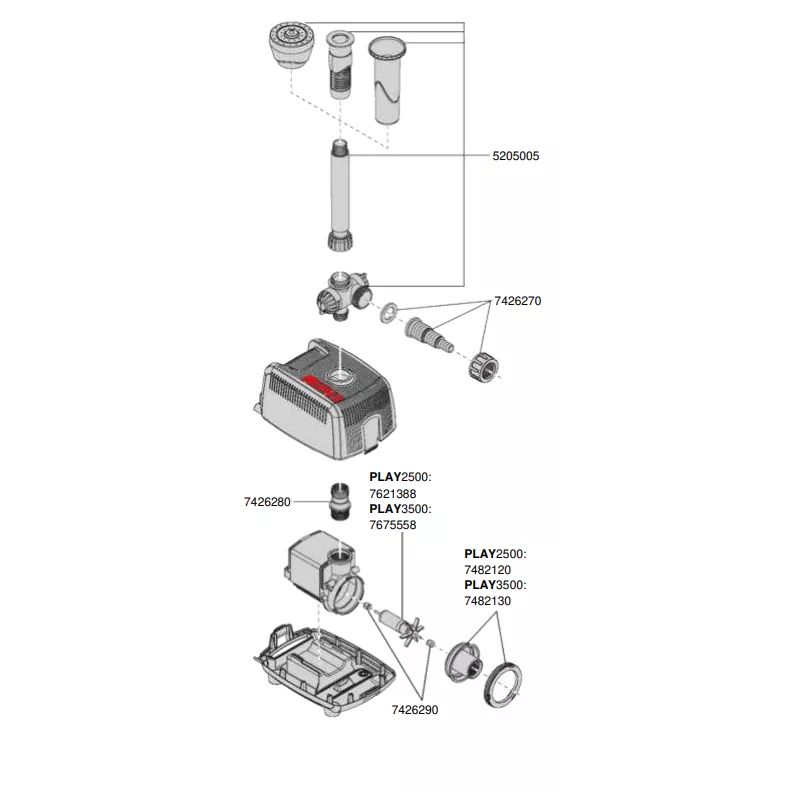 5205005

7426270

7426280

PLAY2500:
7621388
PLAY3500:
7675558

PLAY2500:
7482120
PLAY3500:
7482130

7426290