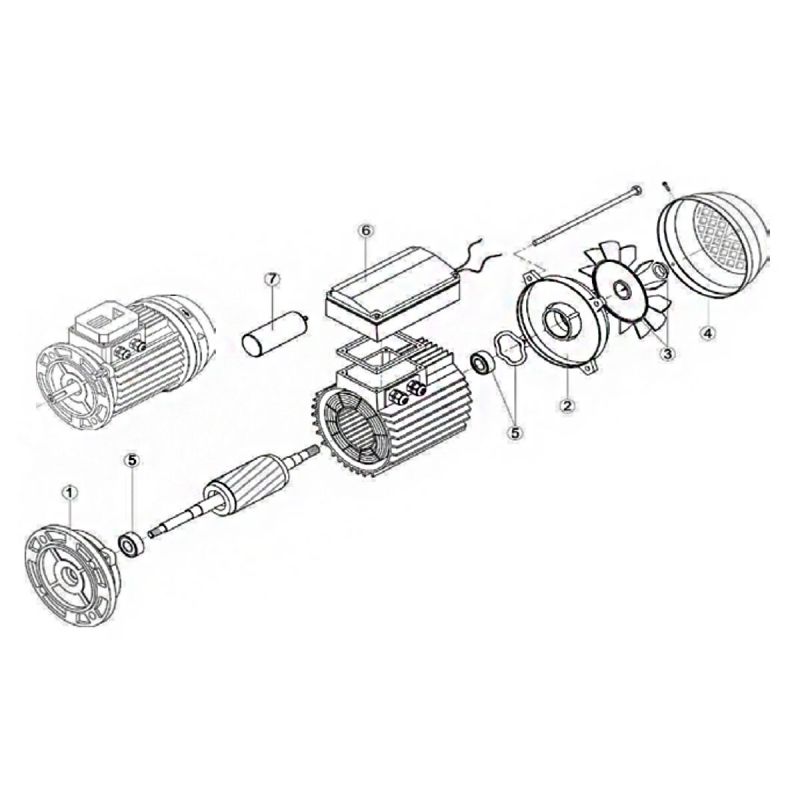 6
7
4
3
2
5
5
1