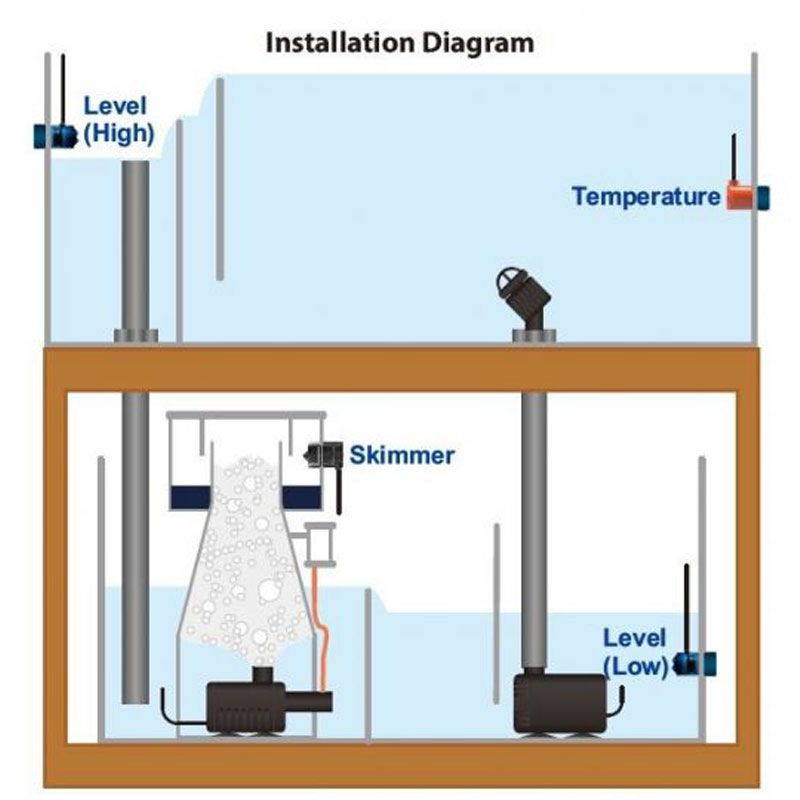 Installation Diagram

Level (High)

Temperature

Skimmer

Level (Low)