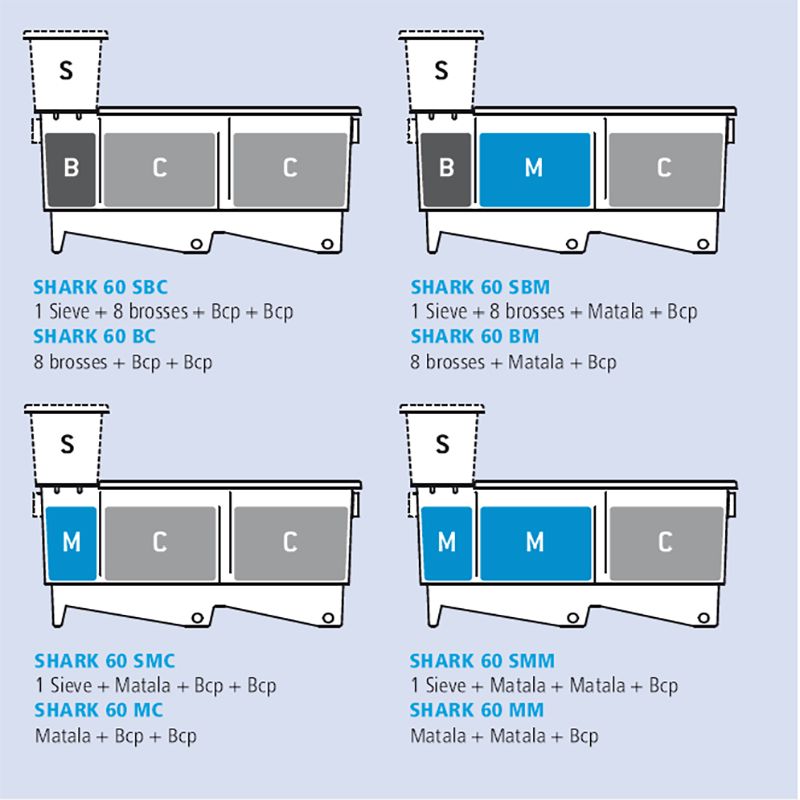 S

B C C

SHARK 60 SBC
1 Sieve + 8 brosses + Bcp + Bcp
SHARK 60 BC
8 brosses + Bcp + Bcp

S

B M C

SHARK 60 SBM
1 Sieve + 8 brosses + Matala + Bcp
SHARK 60 BM
8 brosses + Matala + Bcp

S

M C C

SHARK 60 SMC
1 Sieve + Matala + Bcp + Bcp
SHARK 60 MC
Matala + Bcp + Bcp

S

M M C

SHARK 60 SMM
1 Sieve + Matala + Matala + Bcp
SHARK 60 MM
Matala + Matala + Bcp